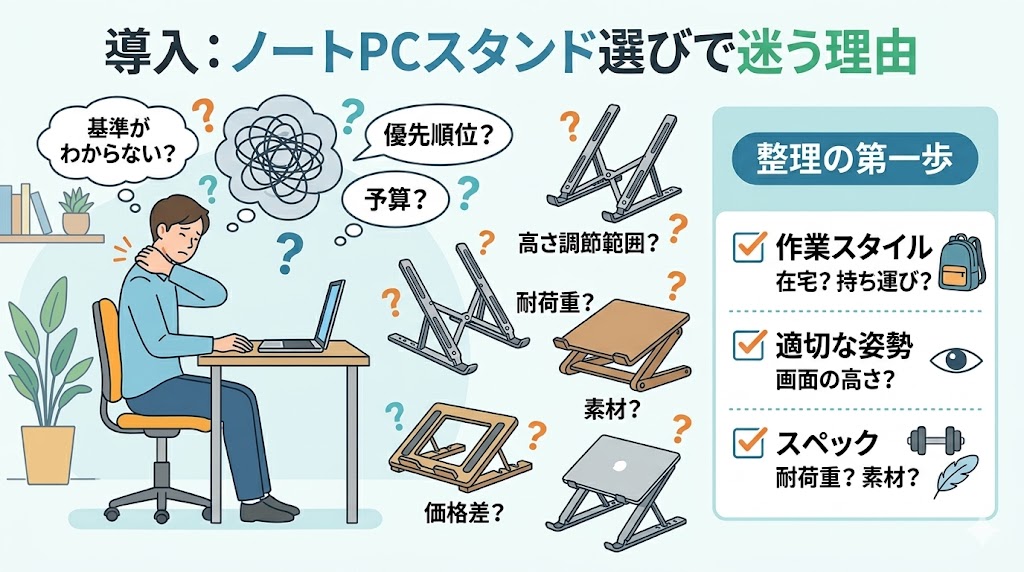 導入：ノートPCスタンド選びで迷う理由

基準がわからない？

優先順位？

予算？

高さ調節範囲？

耐荷重？

素材？

価格差？

整理の第一歩

作業スタイル
在宅？持ち運び？

適切な姿勢
画面の高さ？

スペック
耐荷重？素材？